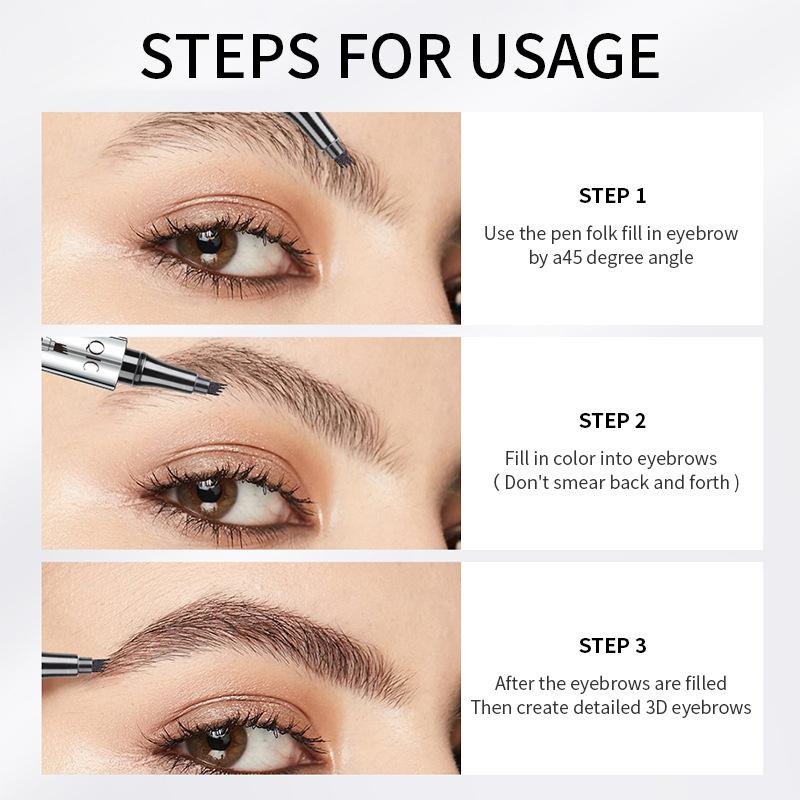 STEPS FOR USAGE

STEP 1

Use the pen folk fill in eyebrow by a45 degree angle

STEP 2

Fill in color into eyebrows ( Don't smear back and forth )

STEP 3

After the eyebrows are filled Then create detailed 3D eyebrows