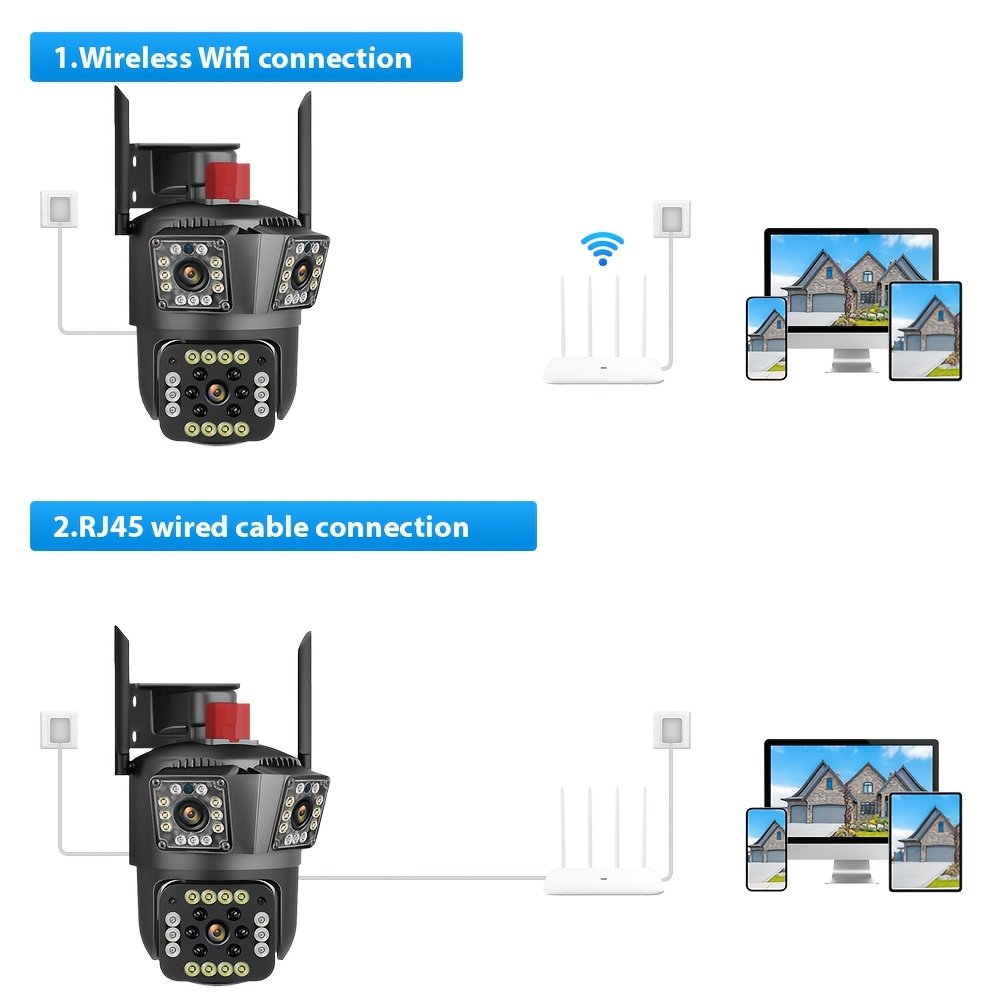 1.Wireless Wifi connection

2.RJ45 wired cable connection