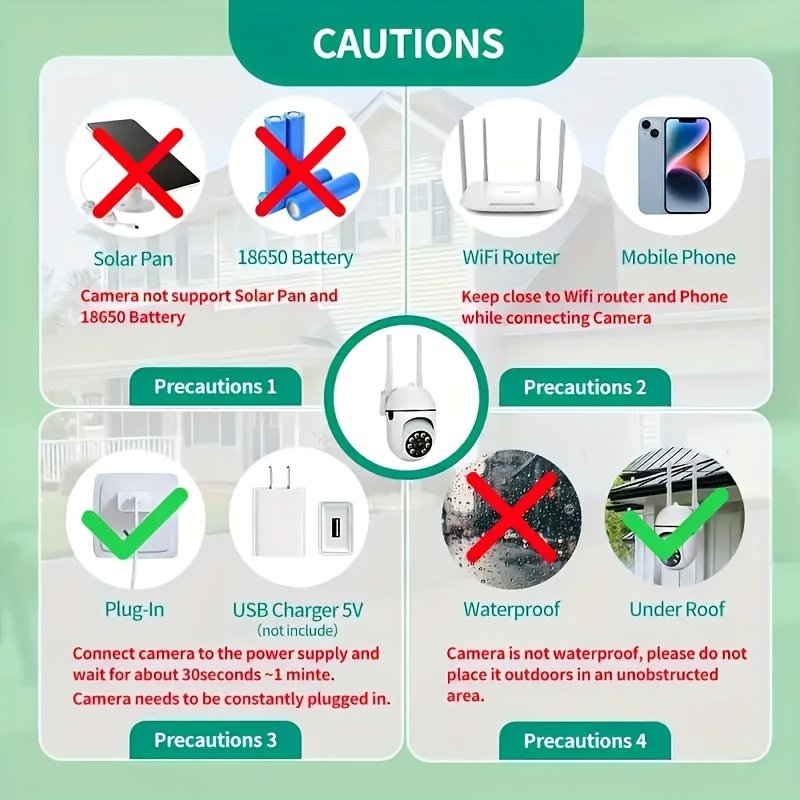 CAUTIONS

Solar Pan
18650 Battery
Camera not support Solar Pan and 18650 Battery
Precautions 1

WiFi Router
Mobile Phone
Keep close to Wifi router and Phone while connecting Camera
Precautions 2

Plug-In
USB Charger 5V
(not include)
Connect camera to the power supply and wait for about 30seconds ~1 minte.
Camera needs to be constantly plugged in.
Precautions 3

Waterproof
Under Roof
Camera is not waterproof, please do not place it outdoors in an unobstructed area.
Precautions 4