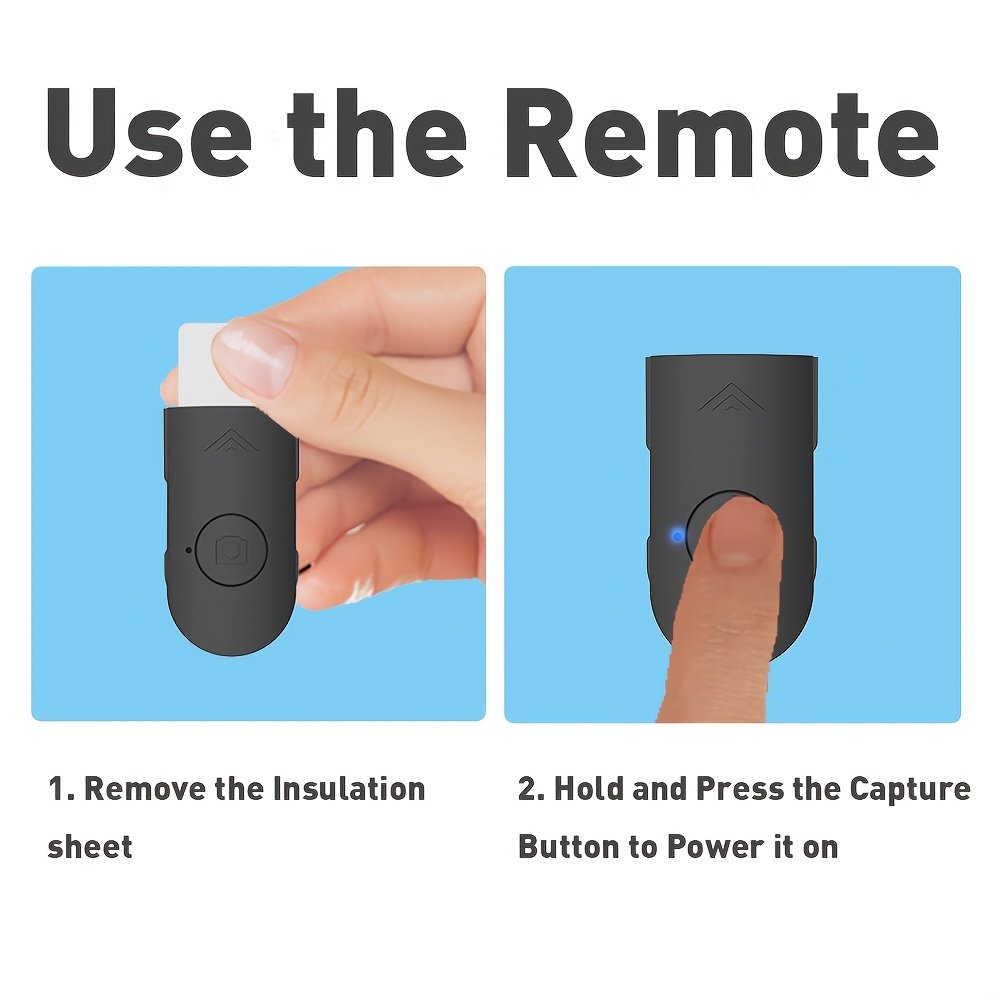 Use the Remote

1. Remove the Insulation sheet

2. Hold and Press the Capture Button to Power it on