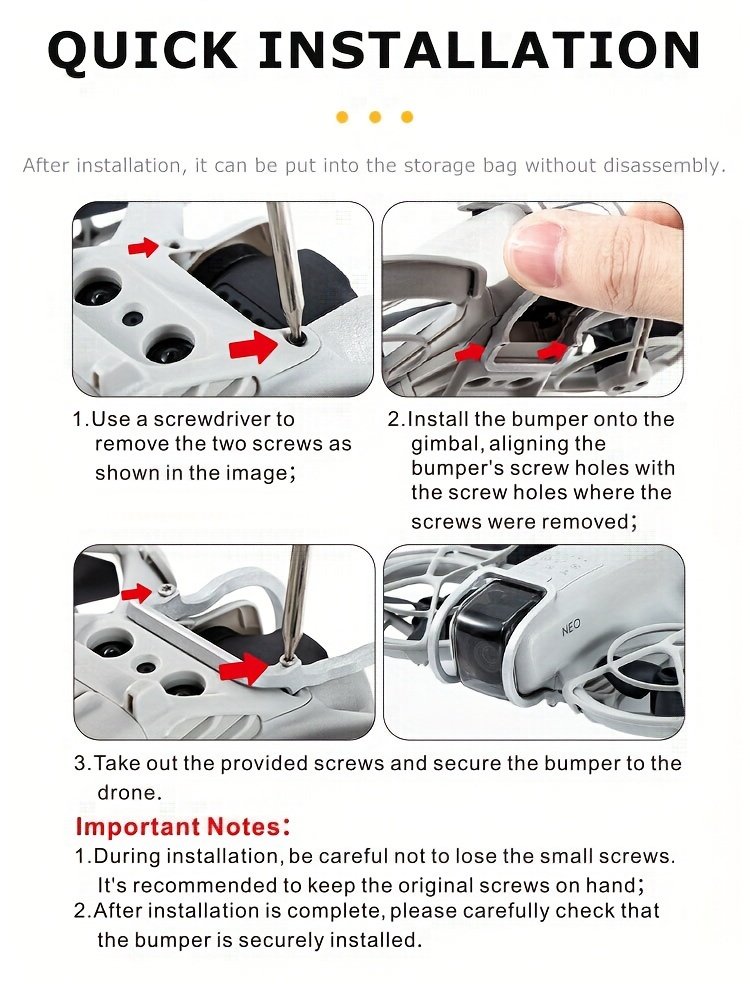 QUICK INSTALLATION

After installation, it can be put into the storage bag without disassembly.

1.Use a screwdriver to remove the two screws as shown in the image;

2.Install the bumper onto the gimbal, aligning the bumper's screw holes with the screw holes where the screws were removed;

NEO

3.Take out the provided screws and secure the bumper to the drone.

Important Notes:

1.During installation, be careful not to lose the small screws. It's recommended to keep the original screws on hand;

2.After installation is complete, please carefully check that the bumper is securely installed.