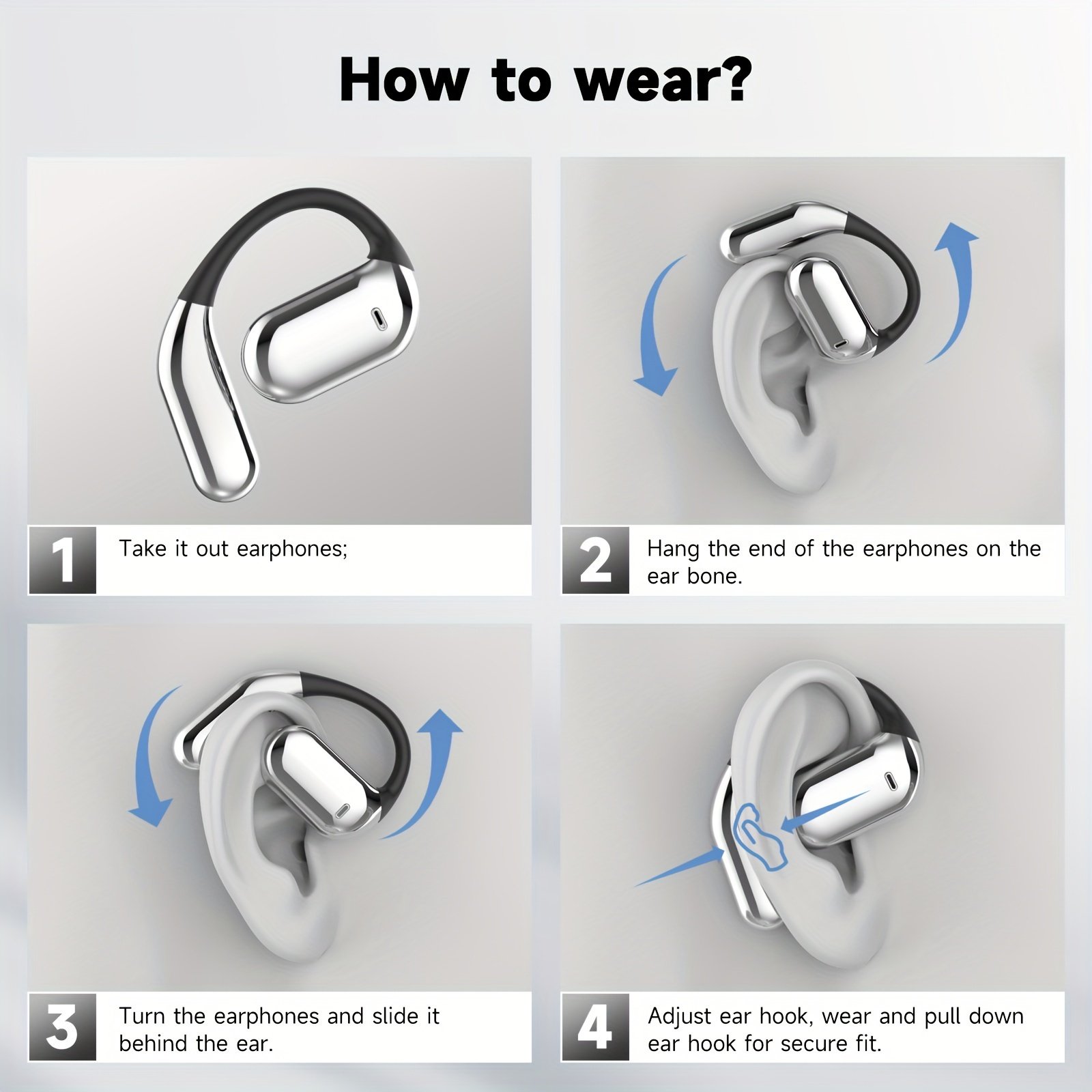 How to wear?

1 Take it out earphones;

2 Hang the end of the earphones on the ear bone.

3 Turn the earphones and slide it behind the ear.

4 Adjust ear hook, wear and pull down ear hook for secure fit.