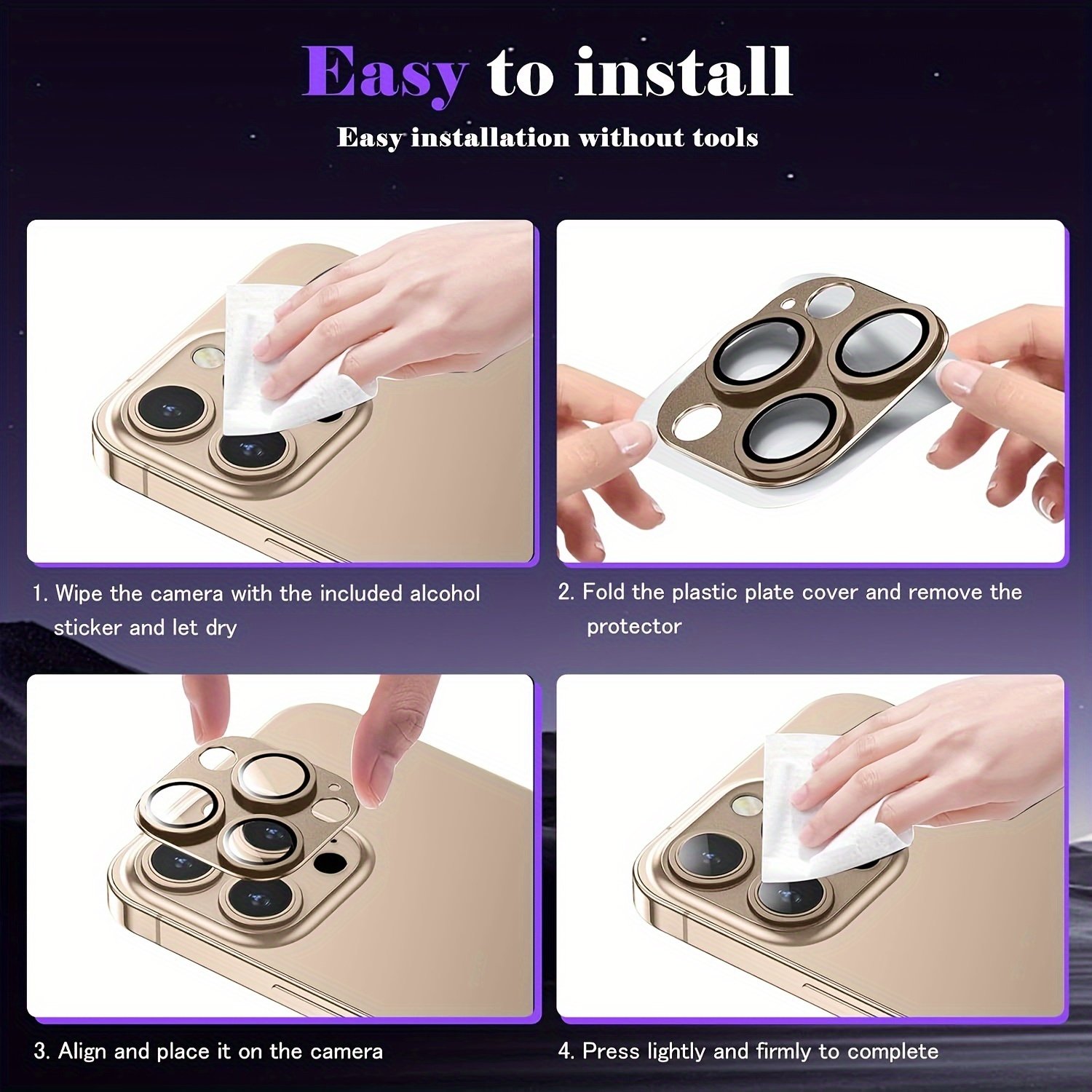 Easy to install

Easy installation without tools

1. Wipe the camera with the included alcohol sticker and let dry

2. Fold the plastic plate cover and remove the protector

3. Align and place it on the camera

4. Press lightly and firmly to complete