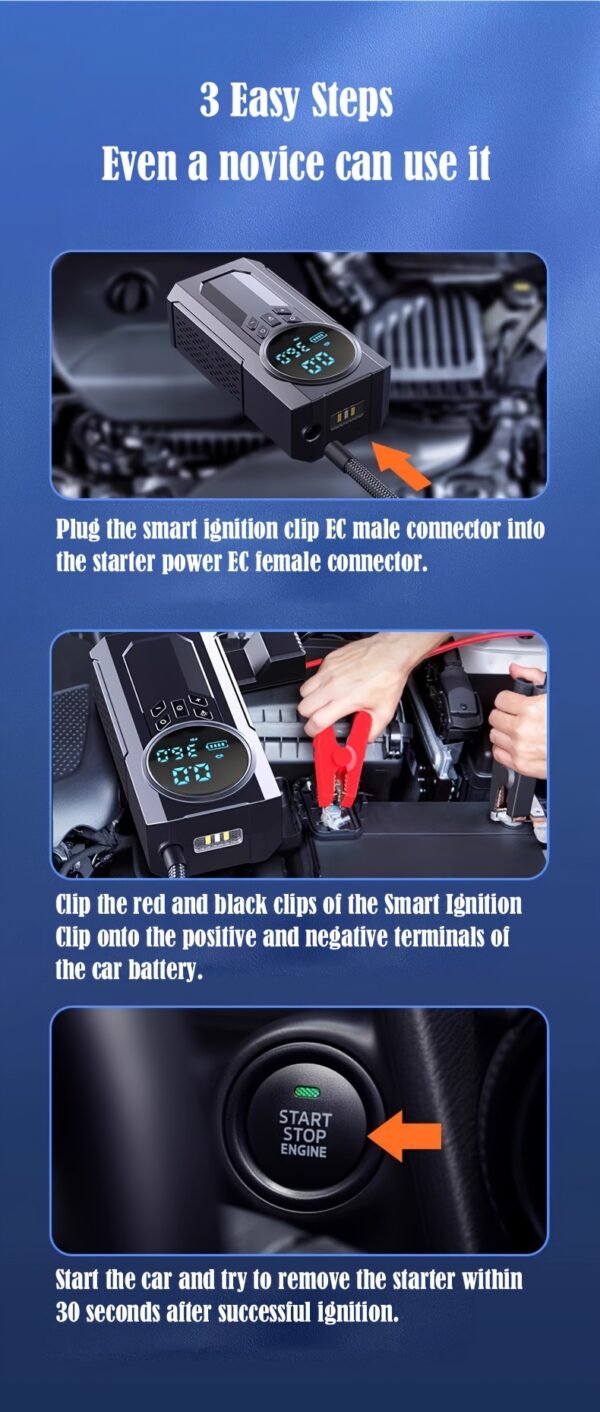 3 Easy Steps
Even a novice can use it

Plug the smart ignition clip EC male connector into the starter power EC female connector.

Clip the red and black clips of the Smart Ignition Clip onto the positive and negative terminals of the car battery.

START
STOP
ENGINE

Start the car and try to remove the starter within 30 seconds after successful ignition.