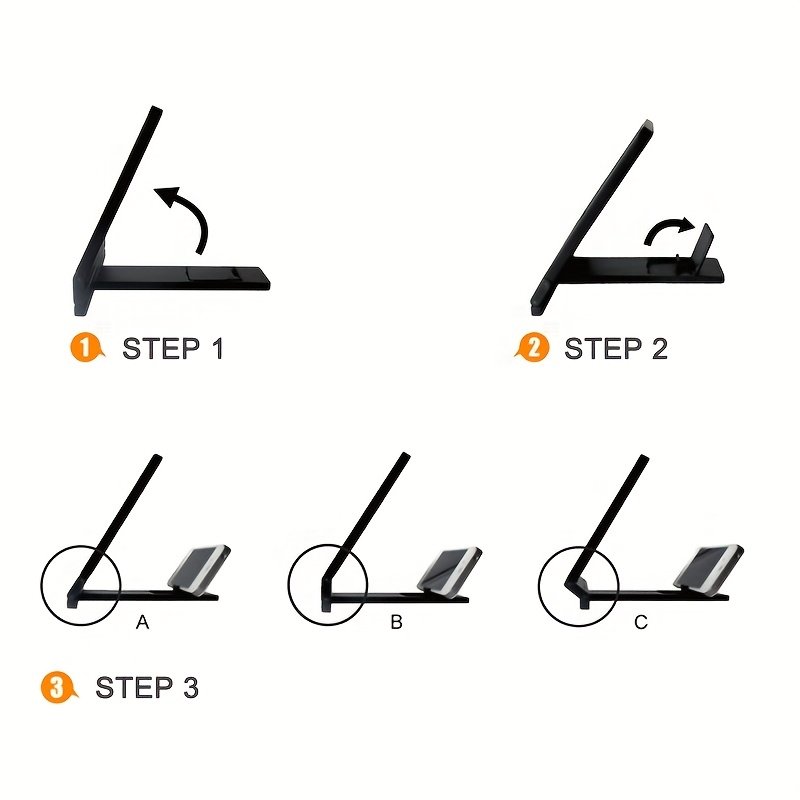 1 STEP 1

2 STEP 2

A

B

C

3 STEP 3