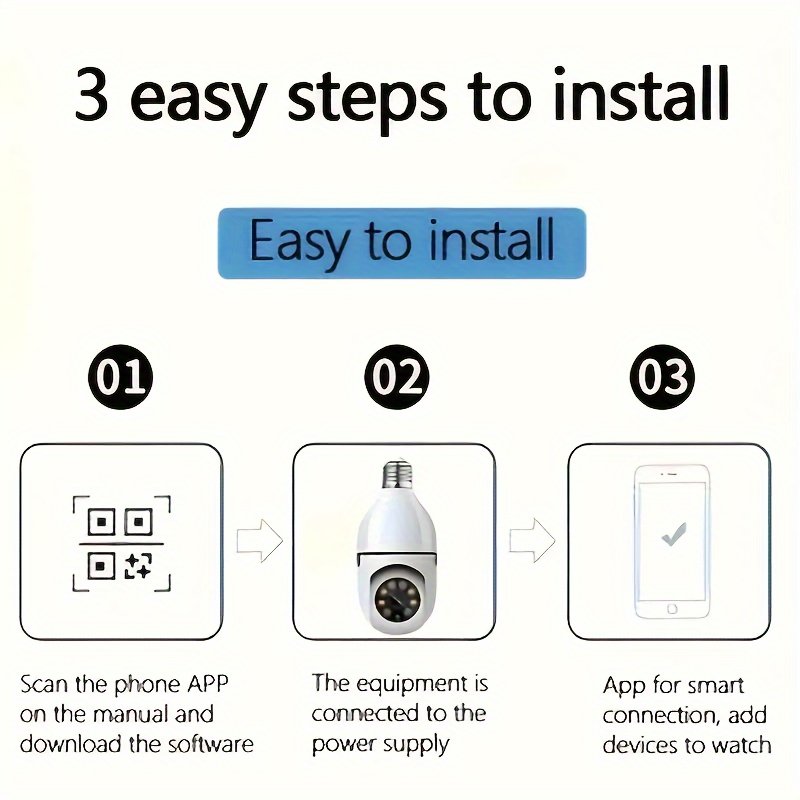 3 easy steps to install

Easy to install

01

02

03

Scan the phone APP on the manual and download the software

The equipment is connected to the power supply

App for smart connection, add devices to watch