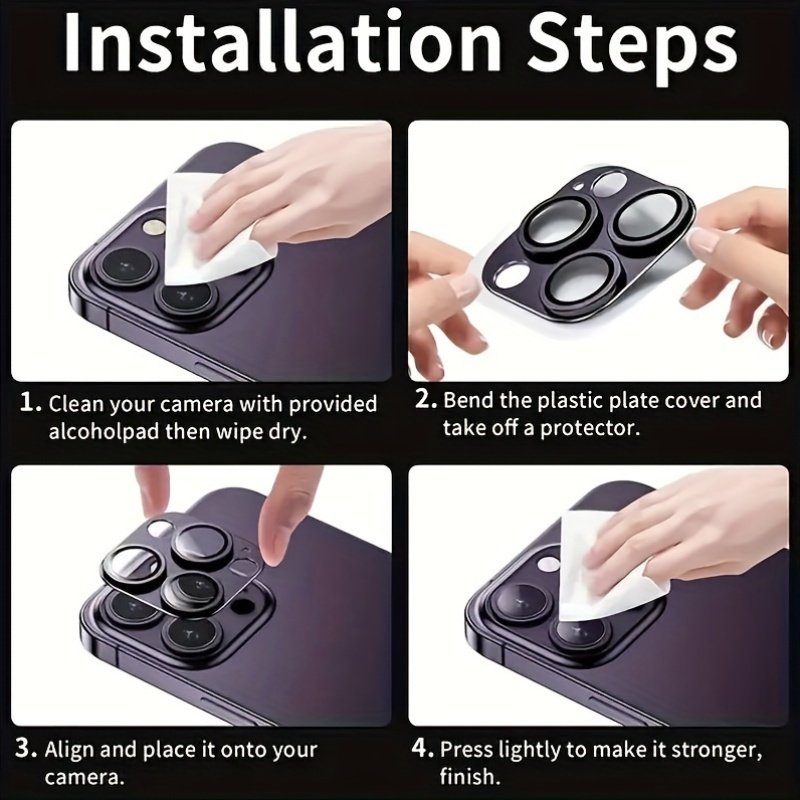 Installation Steps

1. Clean your camera with provided alcoholpad then wipe dry.

2. Bend the plastic plate cover and take off a protector.

3. Align and place it onto your camera.

4. Press lightly to make it stronger, finish.