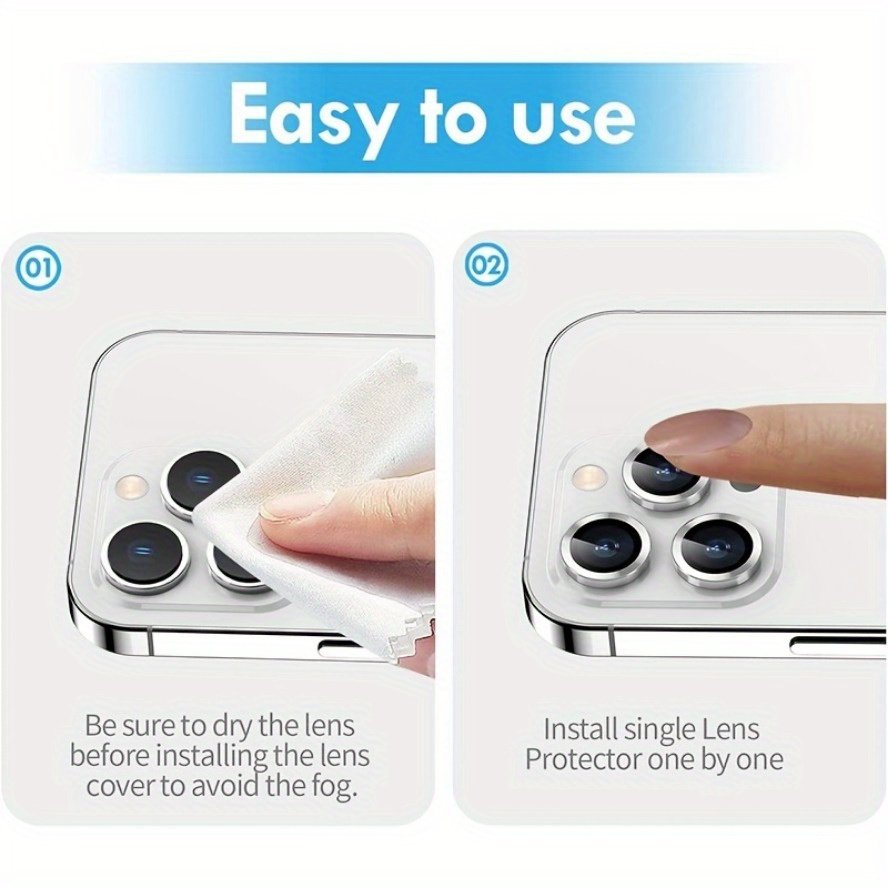 Easy to use

01

Be sure to dry the lens before installing the lens cover to avoid the fog.

02

Install single Lens Protector one by one