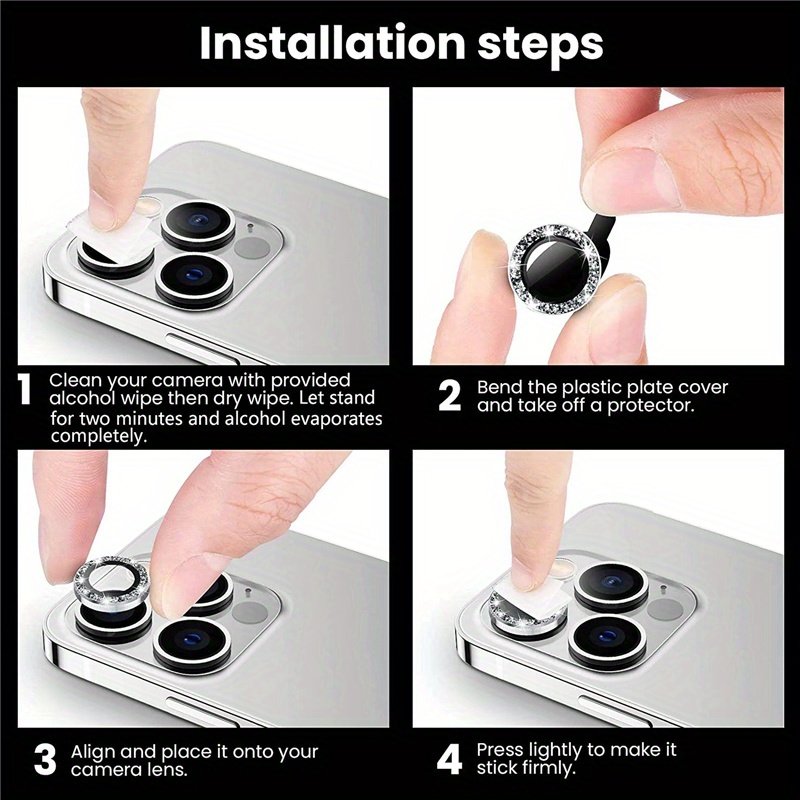 Installation steps

1 Clean your camera with provided alcohol wipe then dry wipe. Let stand for two minutes and alcohol evaporates completely.

2 Bend the plastic plate cover and take off a protector.

3 Align and place it onto your camera lens.

4 Press lightly to make it stick firmly.